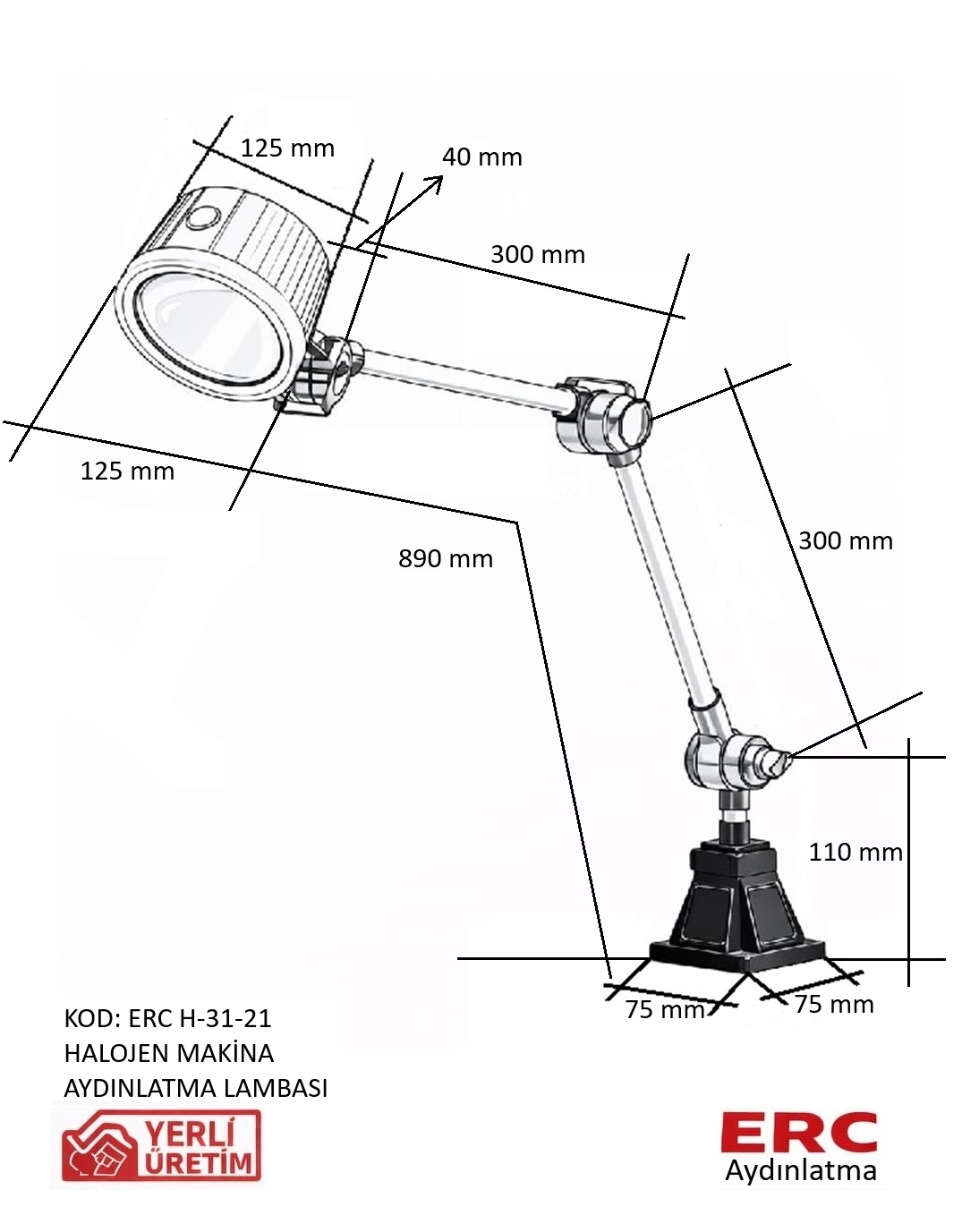 125 mm

40 mm

300 mm

125 mm

890 mm

300 mm

110 mm

75 mm

75 mm

KOD: ERC H-31-21
HALOJEN MAKİNA
AYDINLATMA LAMBASI

YERLİ
ÜRETİM

ERC
Aydınlatma