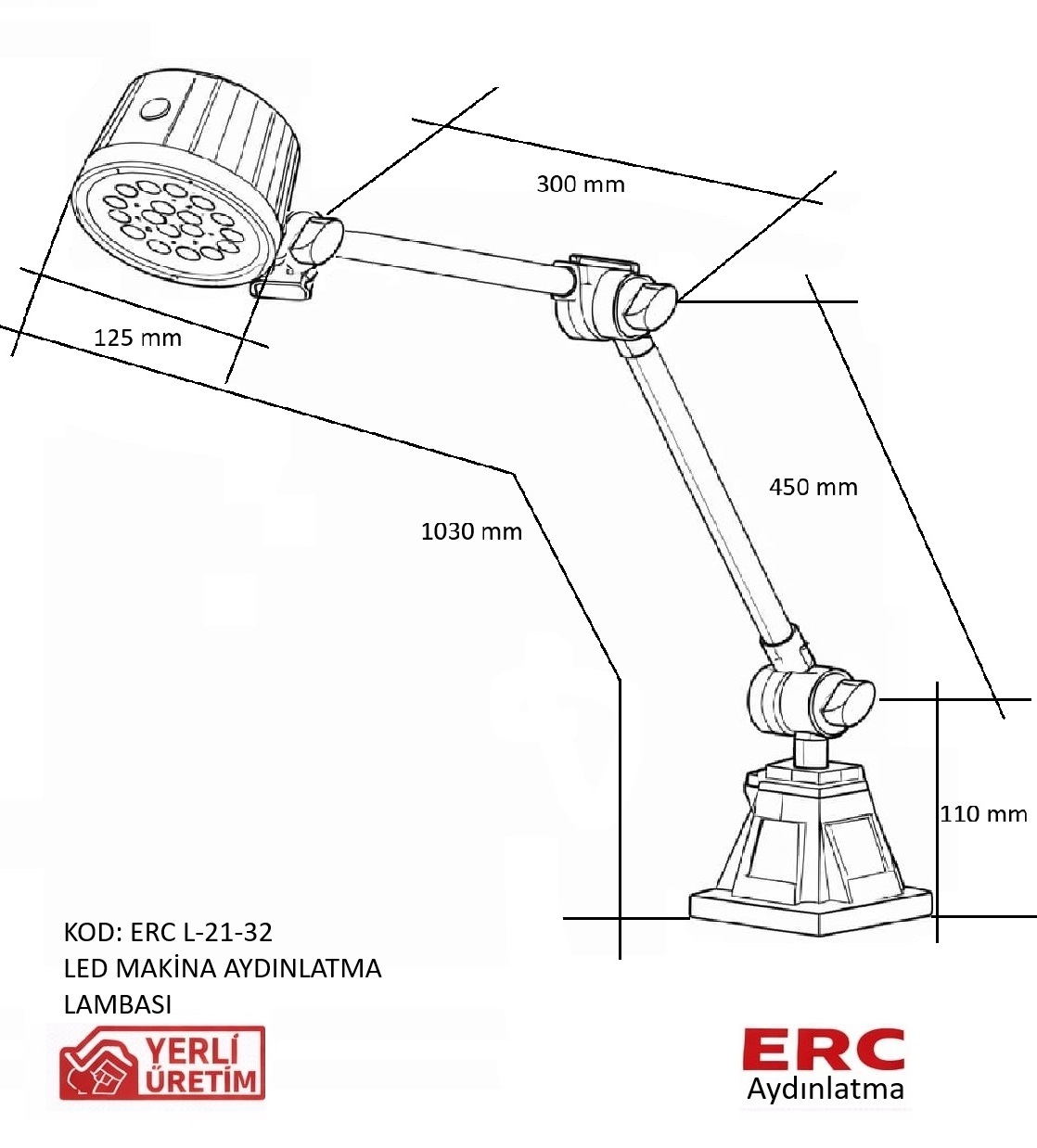 300 mm

125 mm

450 mm

1030 mm

110 mm

KOD: ERC L-21-32
LED MAKİNA AYDINLATMA
LAMBASI

YERLİ
ÜRETİM

ERC
Aydınlatma